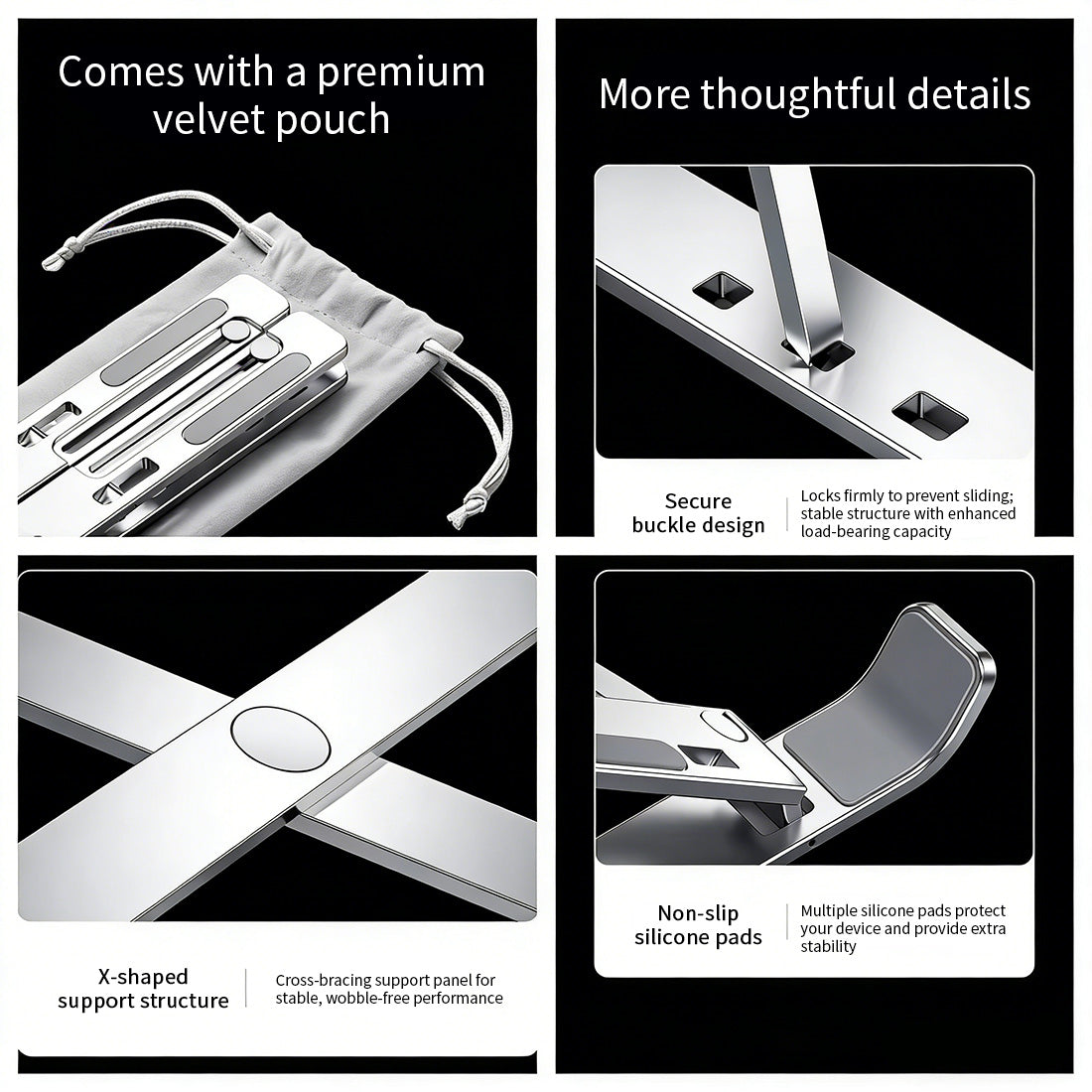 Comes with a premium velvet pouch

More thoughtful details

Secure buckle design

Locks firmly to prevent sliding; stable structure with enhanced load-bearing capacity

X-shaped support structure

Cross-bracing support panel for stable, wobble-free performance

Non-slip silicone pads

Multiple silicone pads protect your device and provide extra stability